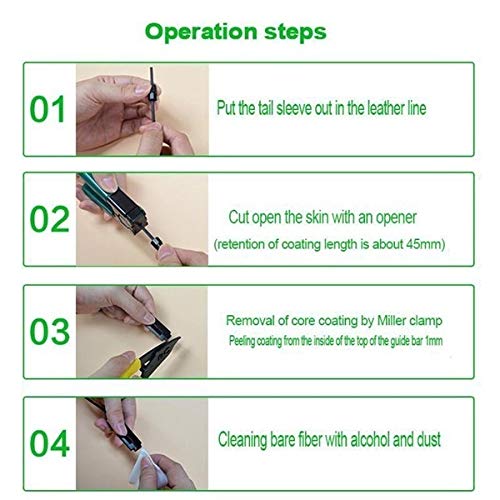 Operation steps

01

Put the tail sleeve out in the leather line

02

Cut open the skin with an opener
(retention of coating length is about 45mm)

03

Removal of core coating by Miller clamp
Peeling coating from the inside of the top of the guide bar 1mm

04

Cleaning bare fiber with alcohol and dust