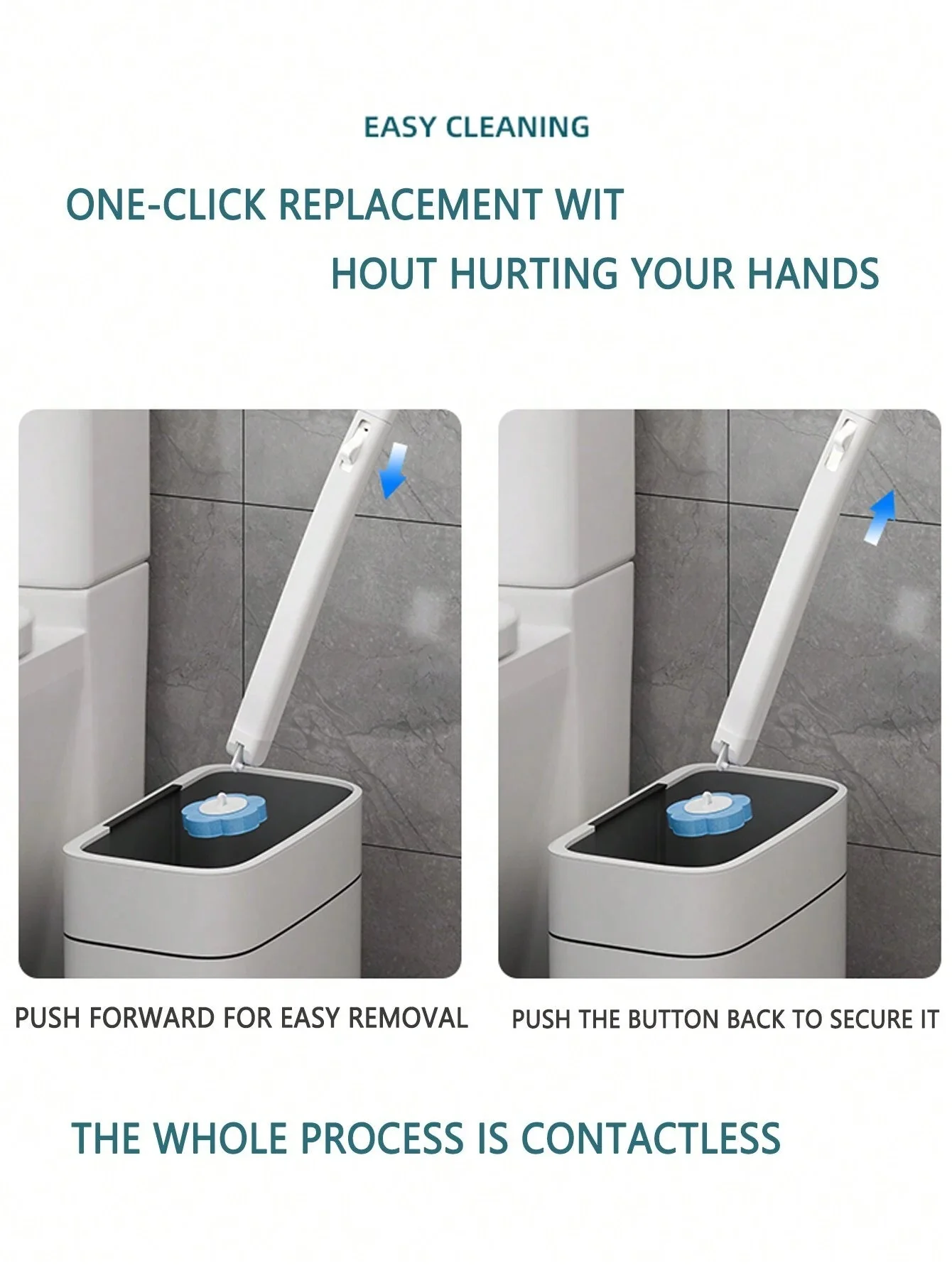 EASY CLEANING

ONE-CLICK REPLACEMENT WIT

HOUT HURTING YOUR HANDS

PUSH FORWARD FOR EASY REMOVAL

PUSH THE BUTTON BACK TO SECURE IT

THE WHOLE PROCESS IS CONTACTLESS