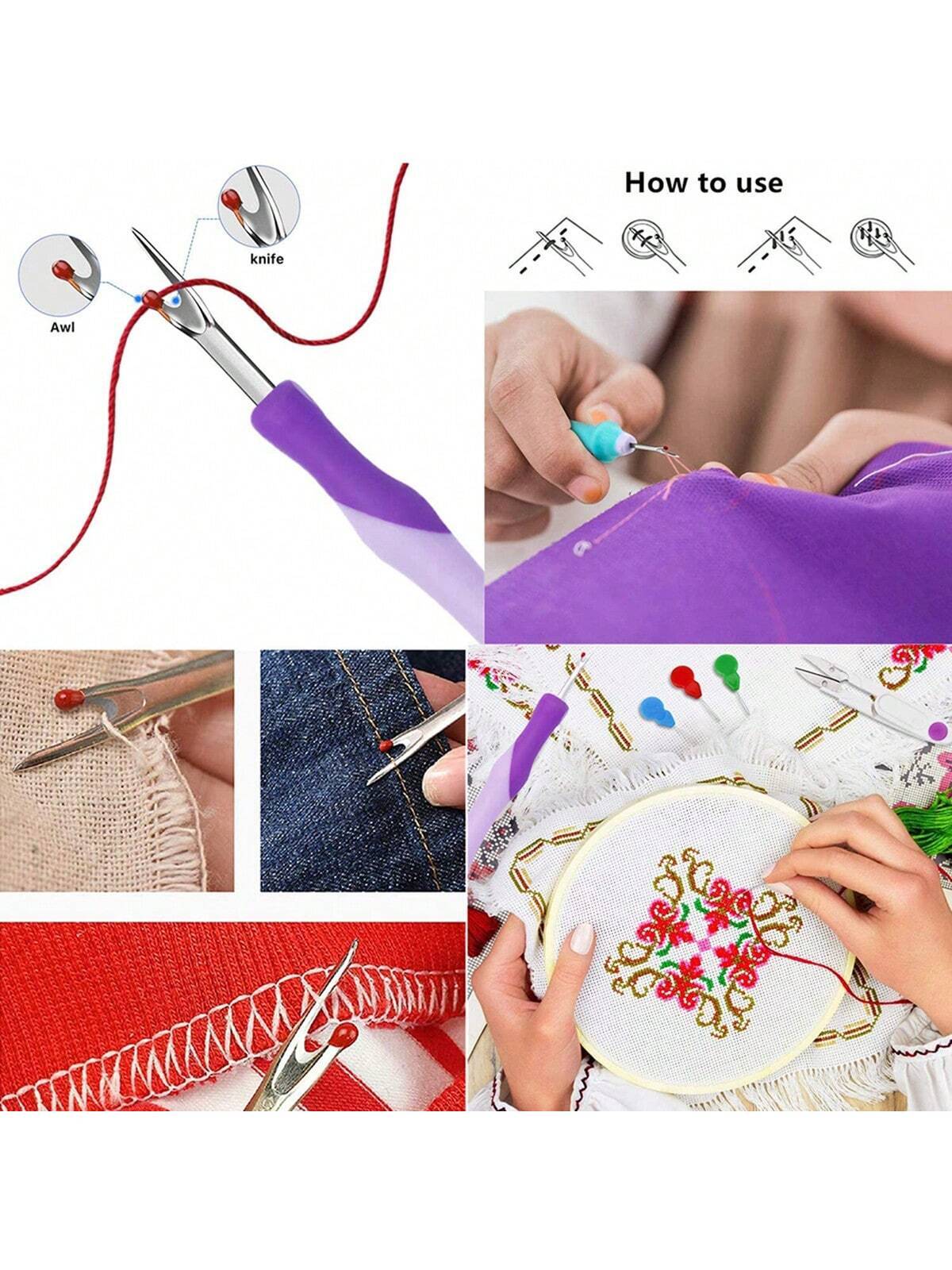 knife

Awl

How to use