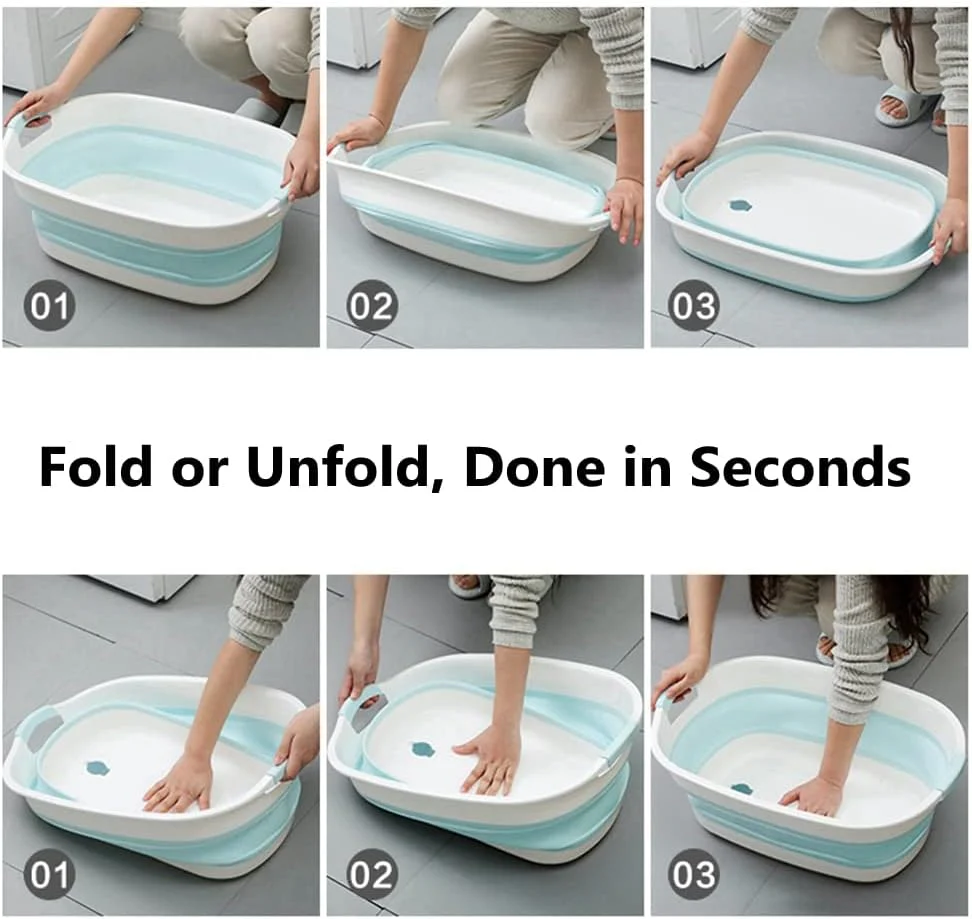 01

02

03

Fold or Unfold, Done in Seconds

01

02

03