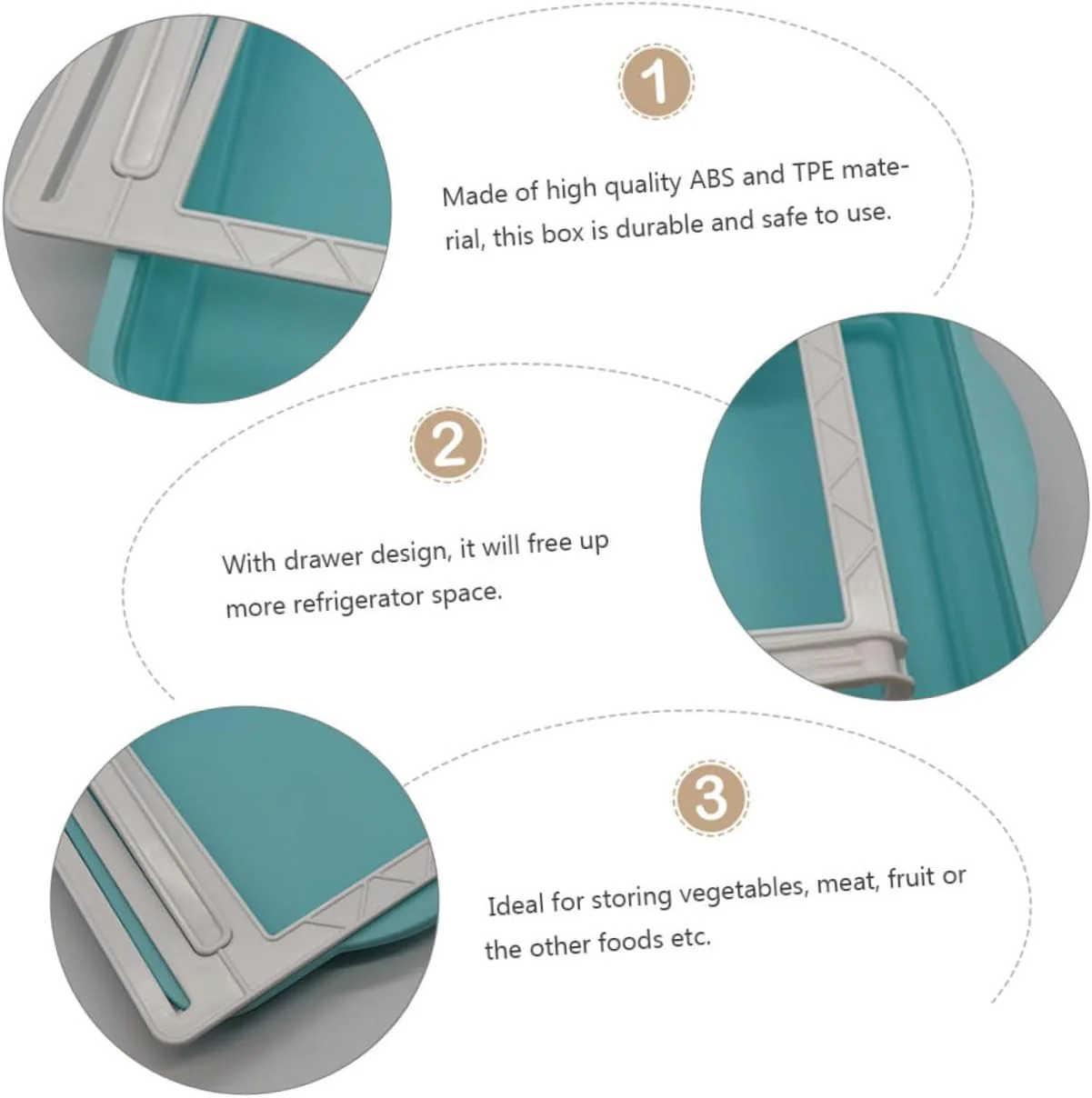 1

Made of high quality ABS and TPE material, this box is durable and safe to use.

2

With drawer design, it will free up more refrigerator space.

3

Ideal for storing vegetables, meat, fruit or the other foods etc.