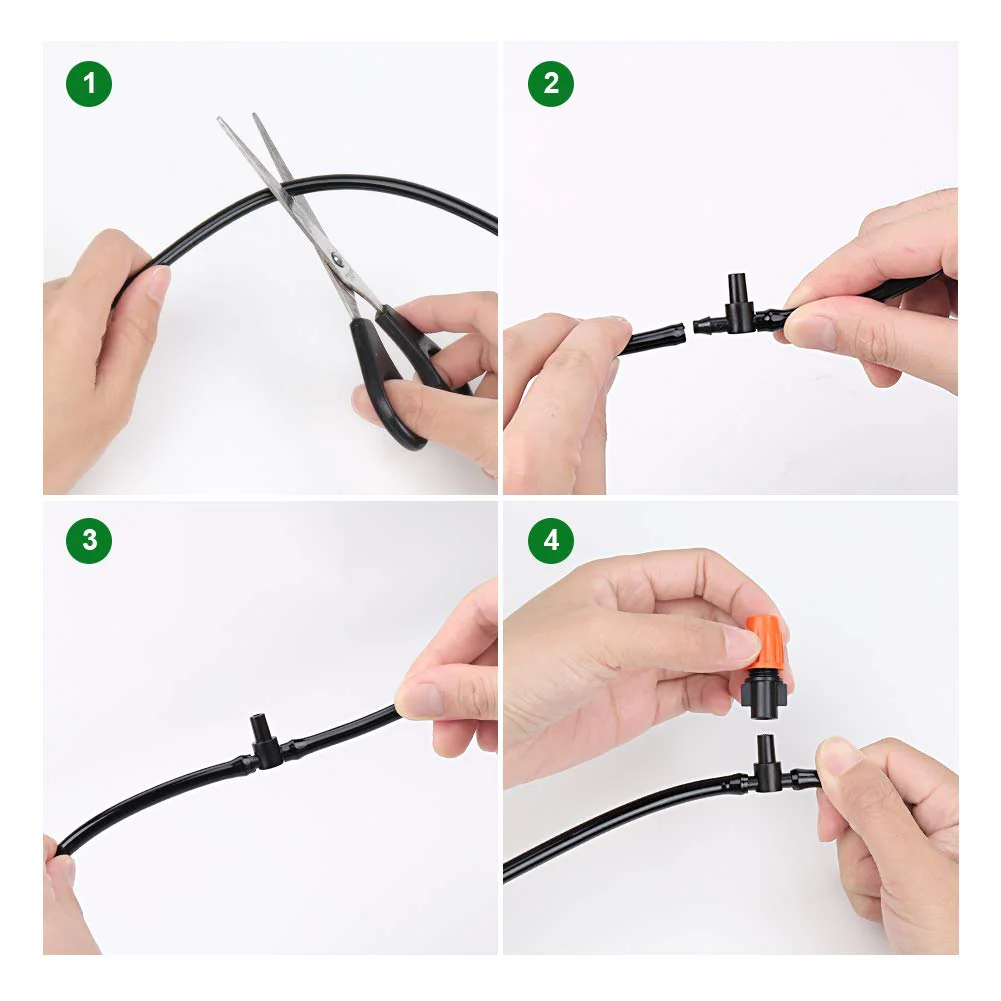 1

2

3

4