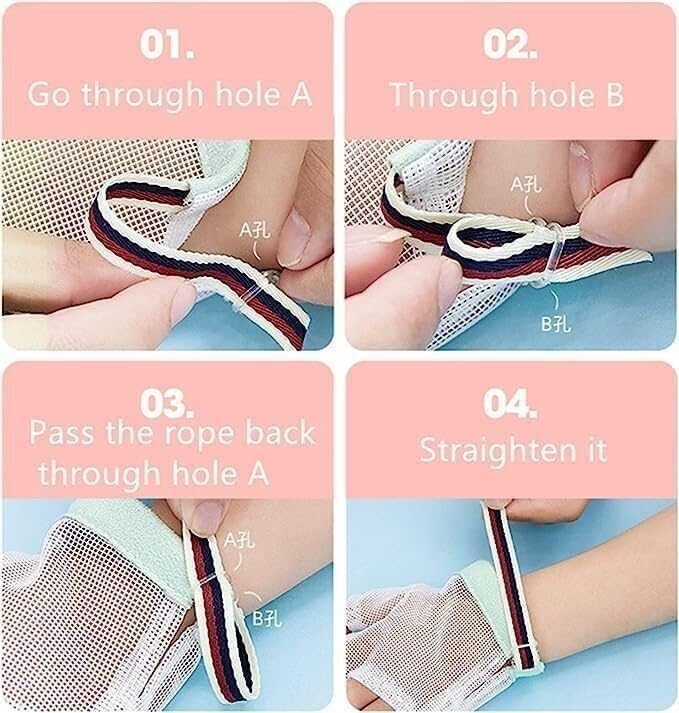 01.
Go through hole A

A孔

02.
Through hole B

A孔

B孔

03.
Pass the rope back through hole A

A孔

B孔

04.
Straighten it