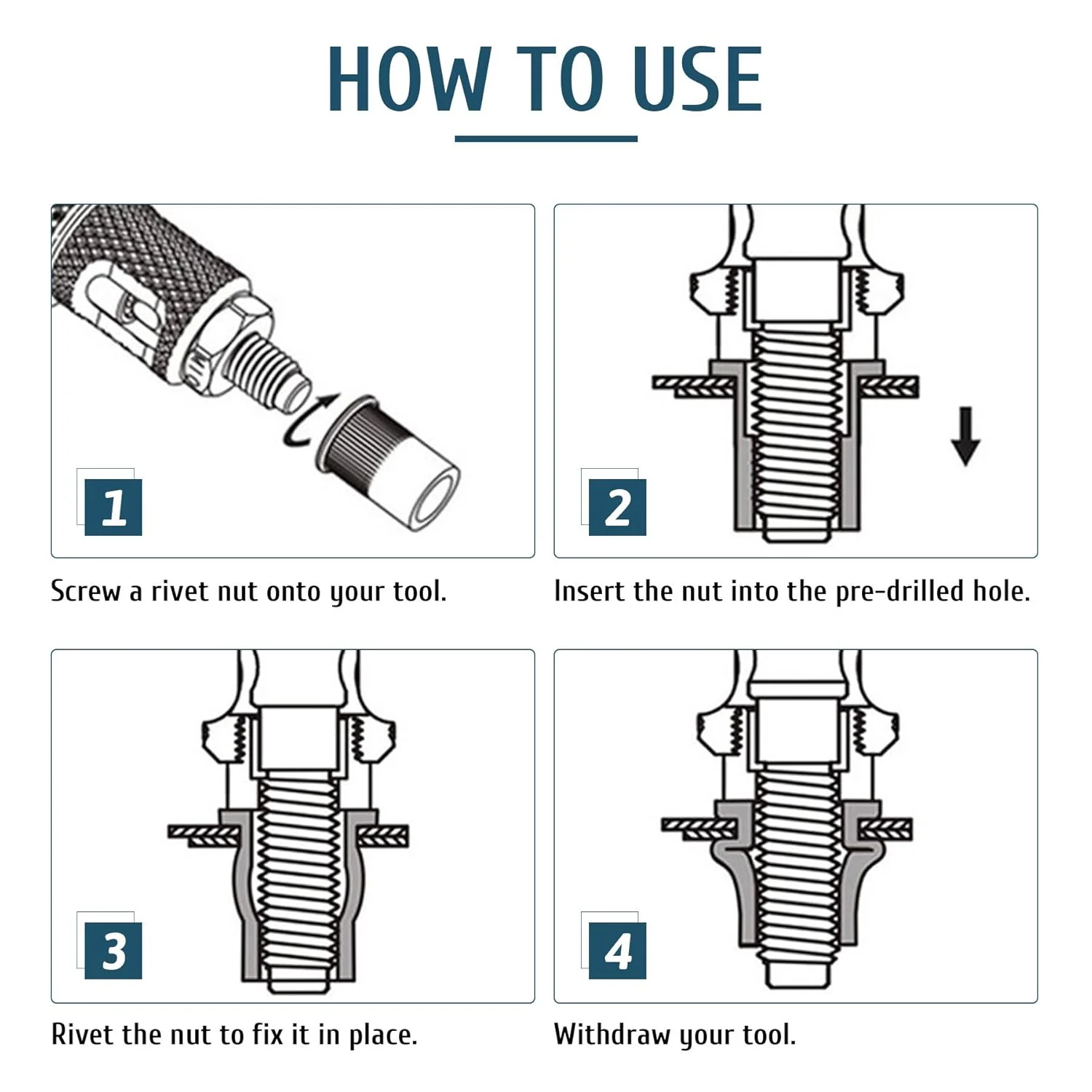 HOW TO USE

1

Screw a rivet nut onto your tool.

2

Insert the nut into the pre-drilled hole.

3

Rivet the nut to fix it in place.

4

Withdraw your tool.