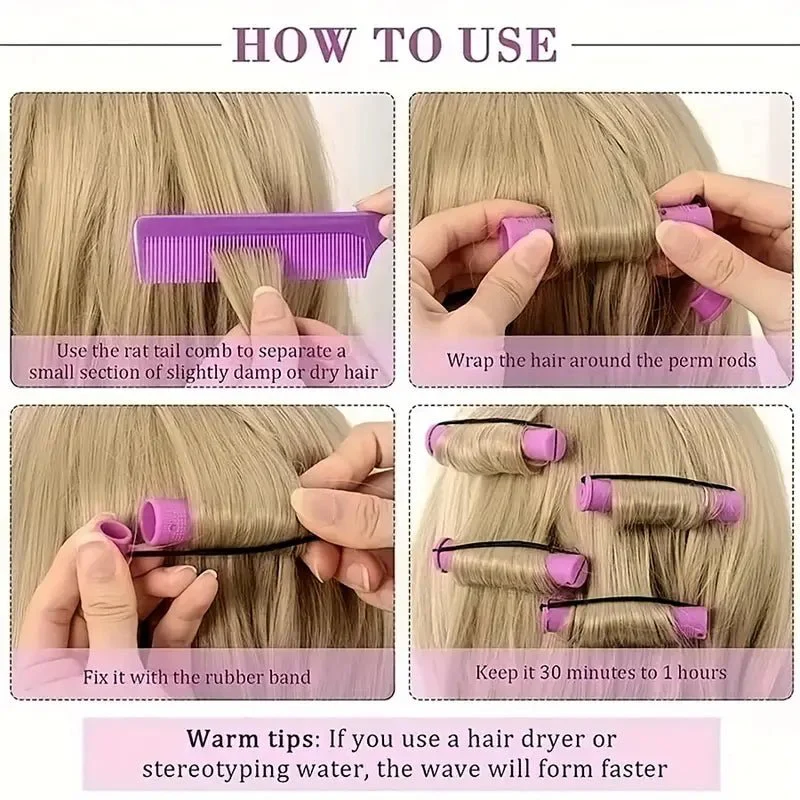 HOW TO USE

Use the rat tail comb to separate a small section of slightly damp or dry hair

Wrap the hair around the perm rods

Fix it with the rubber band

Keep it 30 minutes to 1 hours

Warm tips: If you use a hair dryer or stereotyping water, the wave will form faster