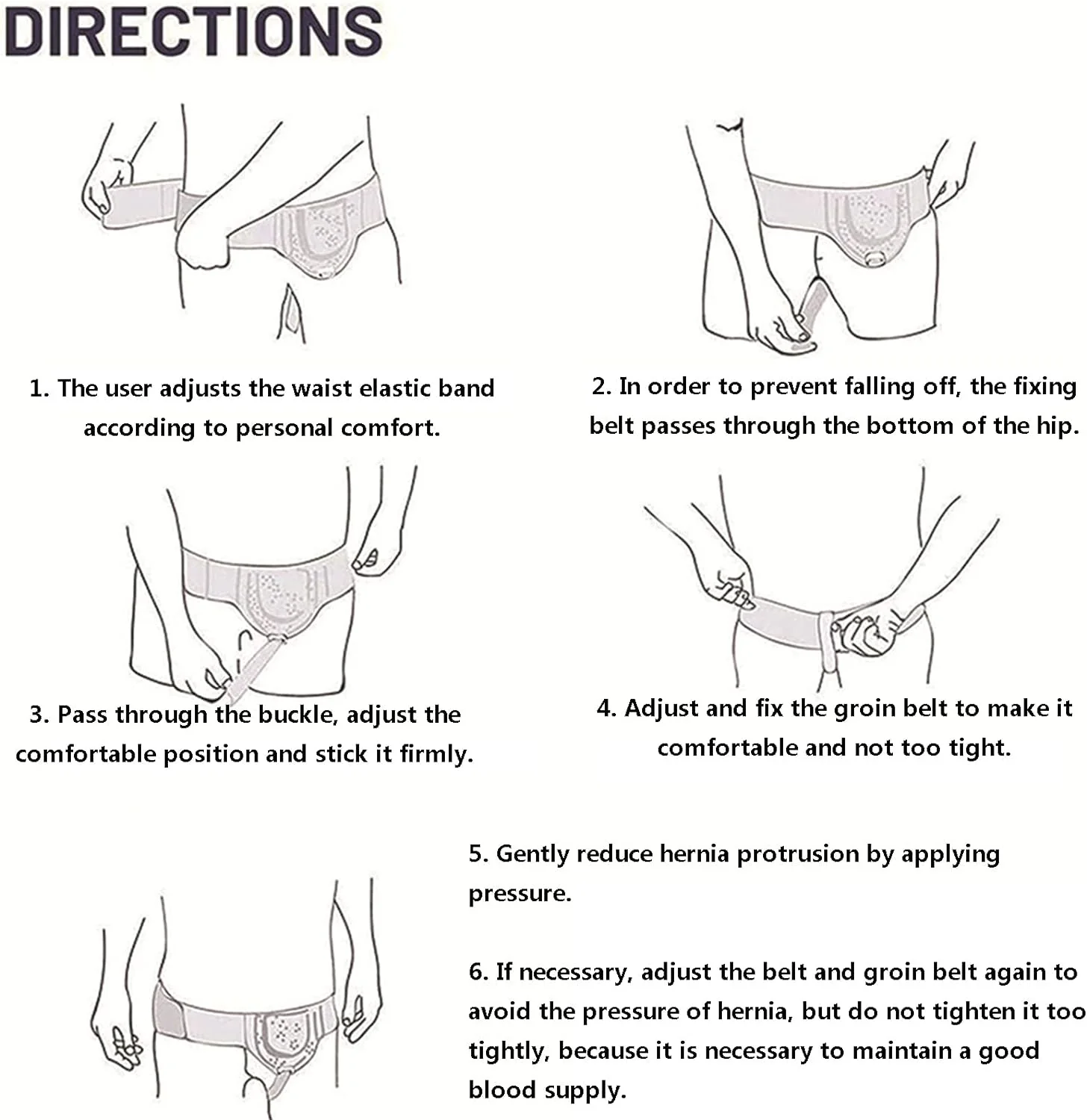 DIRECTIONS

1. The user adjusts the waist elastic band according to personal comfort.

2. In order to prevent falling off, the fixing belt passes through the bottom of the hip.

3. Pass through the buckle, adjust the comfortable position and stick it firmly.

4. Adjust and fix the groin belt to make it comfortable and not too tight.

5. Gently reduce hernia protrusion by applying pressure.

6. If necessary, adjust the belt and groin belt again to avoid the pressure of hernia, but do not tighten it too tightly, because it is necessary to maintain a good blood supply.