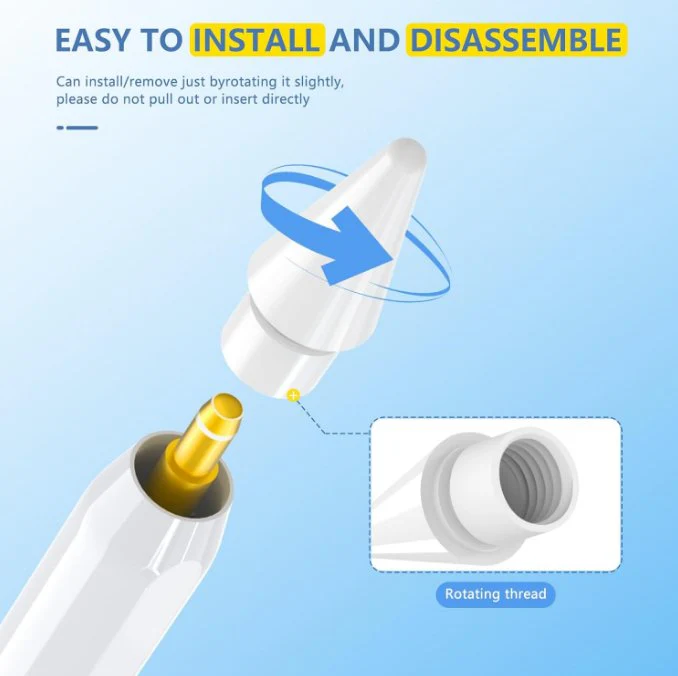 EASY TO INSTALL AND DISASSEMBLE

Can install/remove just byrotating it slightly, please do not pull out or insert directly

Rotating thread