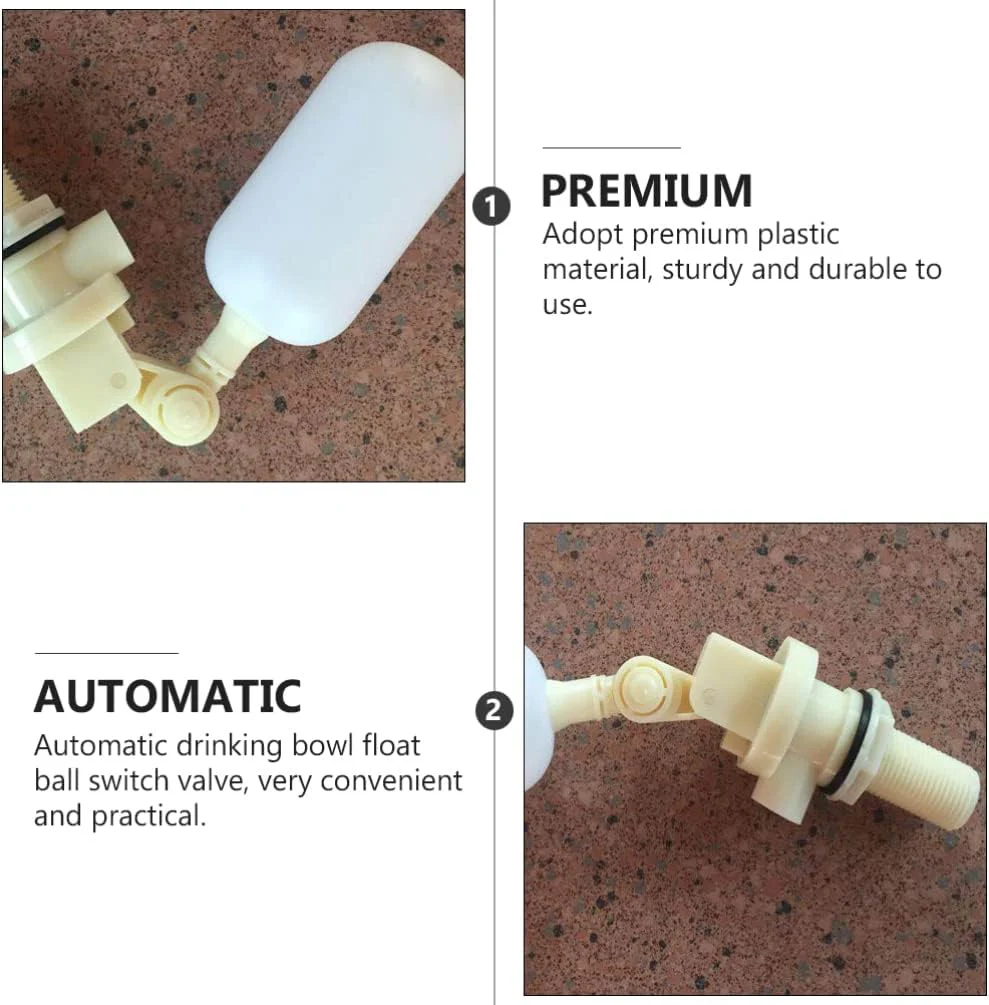 1 PREMIUM
Adopt premium plastic material, sturdy and durable to use.

AUTOMATIC
Automatic drinking bowl float ball switch valve, very convenient and practical.

2