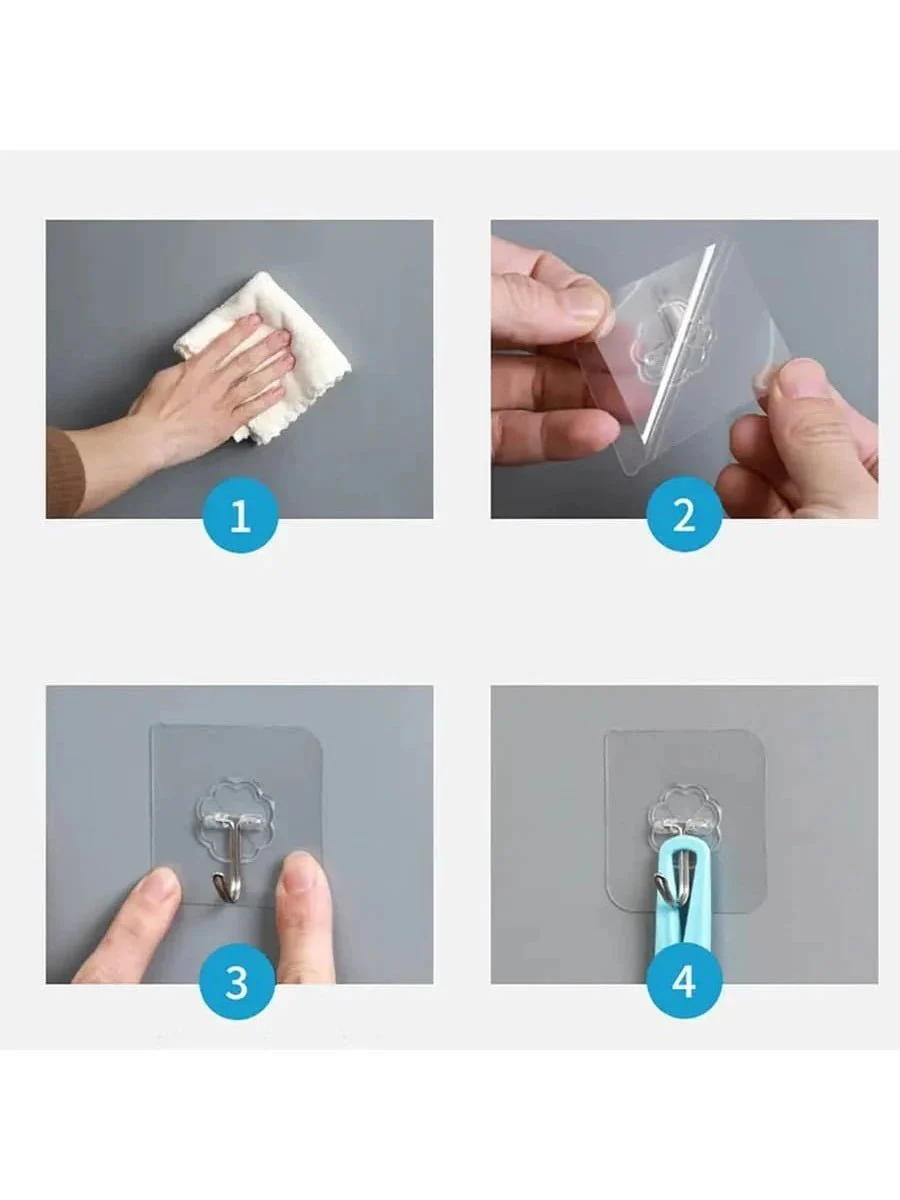 1
2
3
4