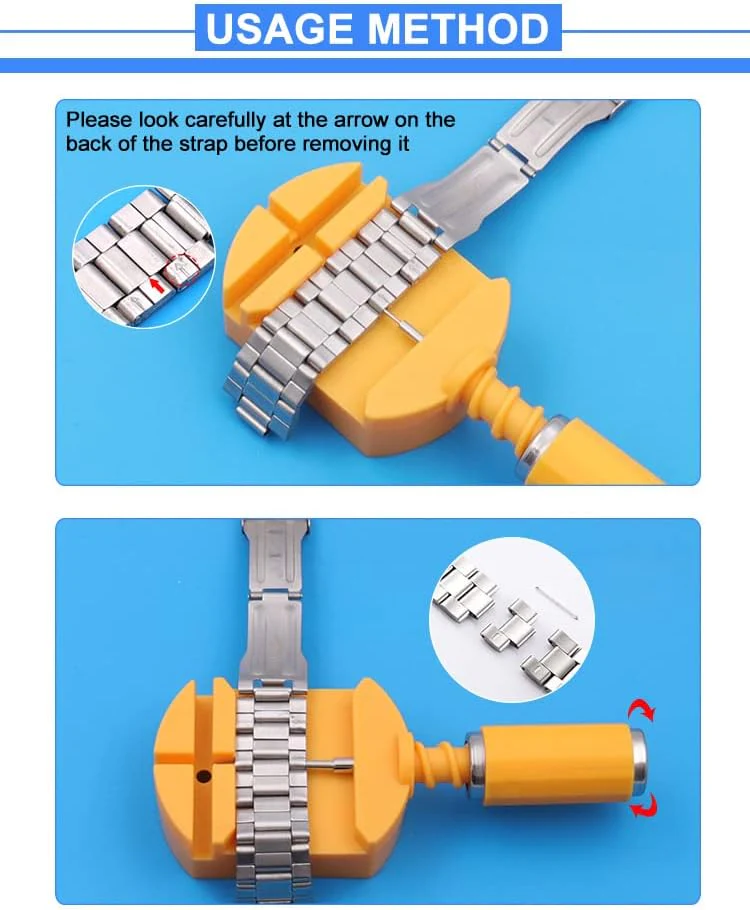 USAGE METHOD

Please look carefully at the arrow on the back of the strap before removing it