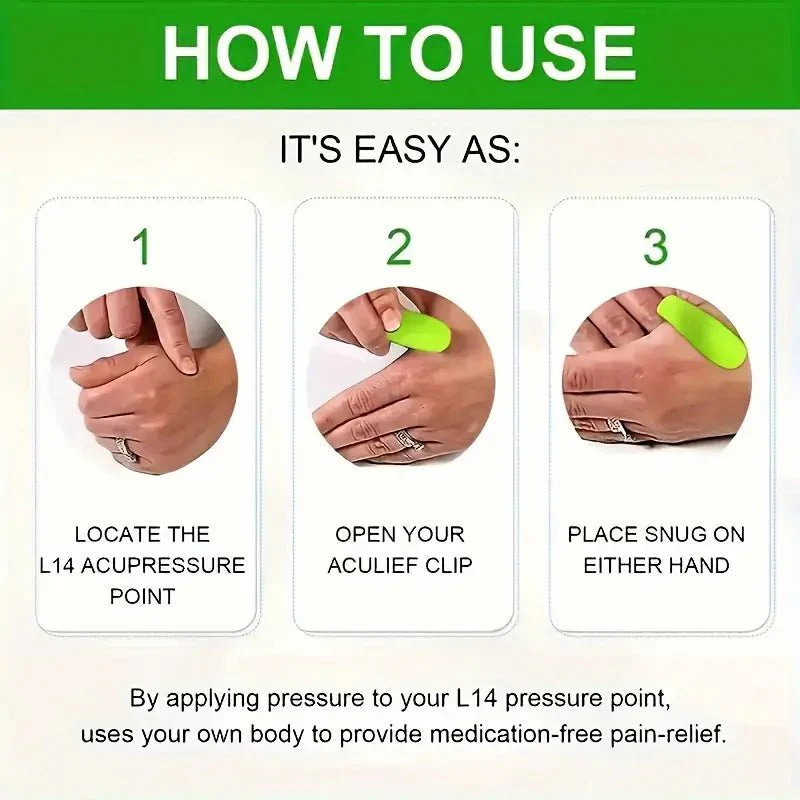 HOW TO USE

IT'S EASY AS:

1

LOCATE THE L14 ACUPRESSURE POINT

2

OPEN YOUR ACULIEF CLIP

3

PLACE SNUG ON EITHER HAND

By applying pressure to your L14 pressure point, uses your own body to provide medication-free pain-relief.